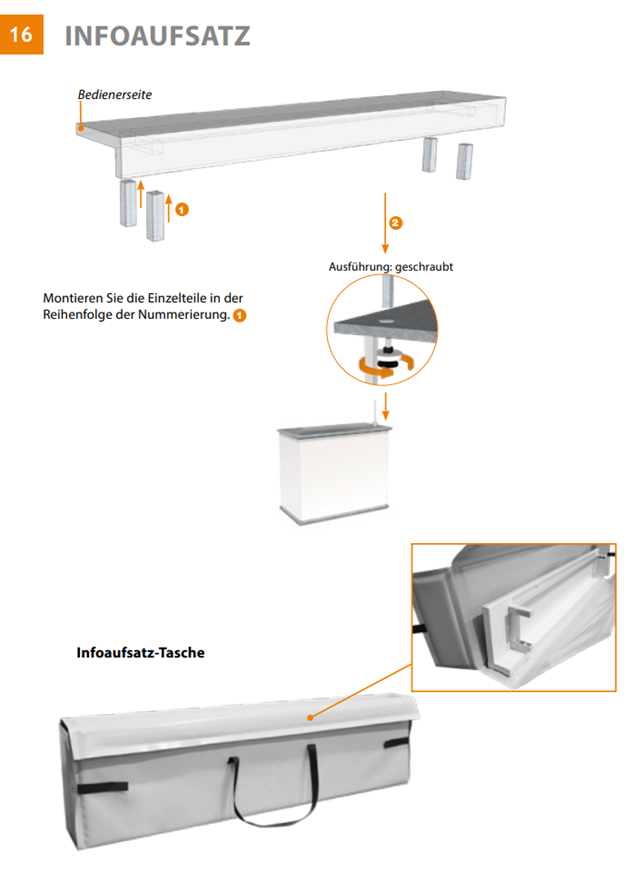 16 INFOAUFSATZ

Bedienerseite

1

2

Ausführung: geschraubt

Montieren Sie die Einzelteile in der Reihenfolge der Nummerierung. 1

Infoaufsatz-Tasche